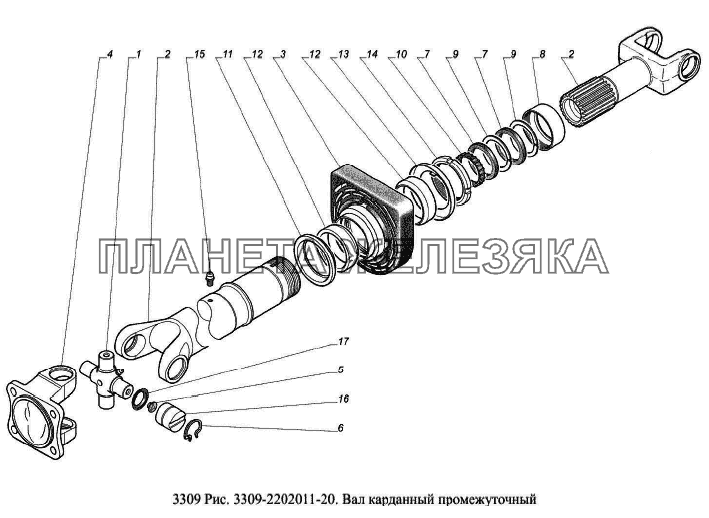 4 1 2 15 11 12 3 12 13 14 10 7 9 7 9 8 2

ПЛАНЕТА ЖЕЛЕЗЯКА

17
5
16
6

3309 Рис. 3309-2202011-20. Вал карданный промежуточный